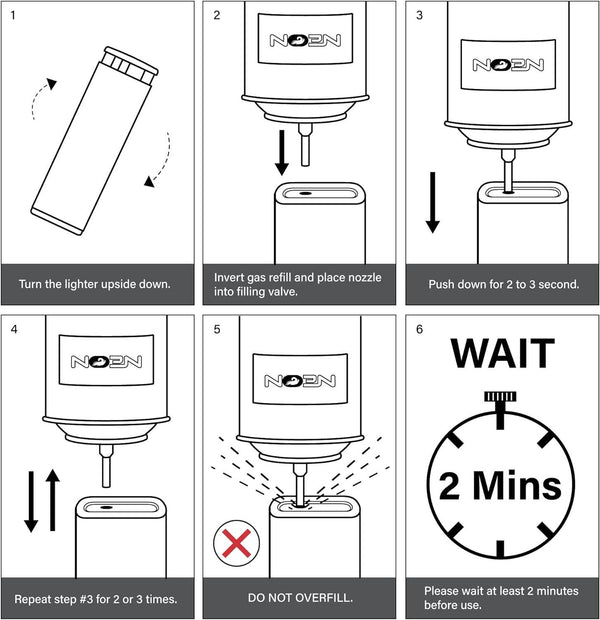 1

Turn the lighter upside down.

2

NEON

Invert gas refill and place nozzle into filling valve.

3

NEON

Push down for 2 to 3 second.

4

NEON

Repeat step #3 for 2 or 3 times.

5

NEON

DO NOT OVERFILL.

6

WAIT

2 Mins

Please wait at least 2 minutes before use.